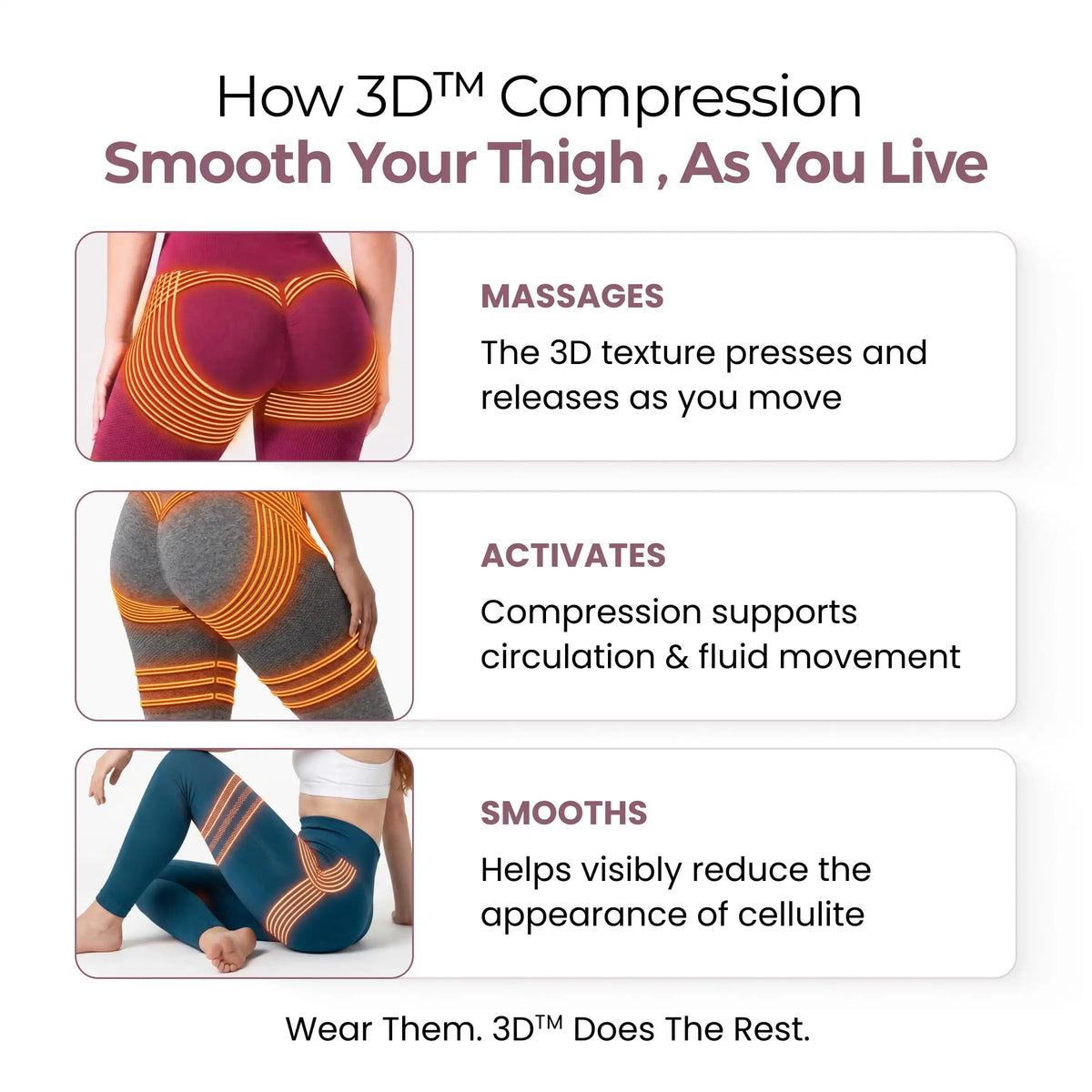 How 3D™ Compression
Smooth Your Thigh , As You Live

MASSAGES
The 3D texture presses and releases as you move

ACTIVATES
Compression supports circulation & fluid movement

SMOOTHS
Helps visibly reduce the appearance of cellulite

Wear Them. 3D™ Does The Rest.